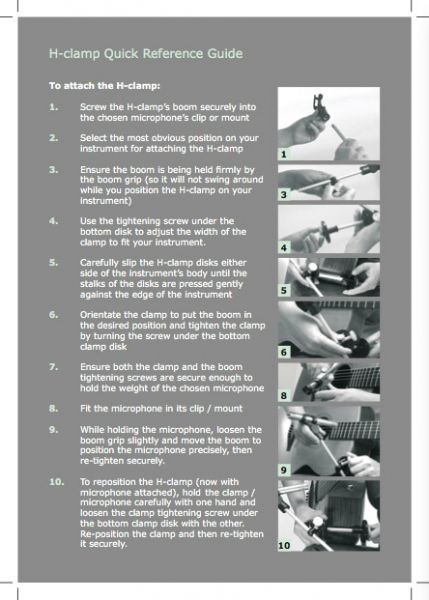 H-clamp Quick Reference Guide

To attach the H-clamp:

1. Screw the H-clamp's boom securely into the chosen microphone's clip or mount

2. Select the most obvious position on your instrument for attaching the H-clamp

3. Ensure the boom is being held firmly by the boom grip (so it will not swing around while you position the H-clamp on your instrument)

4. Use the tightening screw under the bottom disk to adjust the width of the clamp to fit your instrument.

5. Carefully slip the H-clamp disks either side of the instrument's body until the stalks of the disks are pressed gently against the edge of the instrument

6. Orientate the clamp to put the boom in the desired position and tighten the clamp by turning the screw under the bottom clamp disk

7. Ensure both the clamp and the boom tightening screws are secure enough to hold the weight of the chosen microphone

8. Fit the microphone in its clip / mount

9. While holding the microphone, loosen the boom grip slightly and move the boom to position the microphone precisely, then re-tighten securely.

10. To reposition the H-clamp (now with microphone attached), hold the clamp / microphone carefully with one hand and loosen the clamp tightening screw under the bottom clamp disk with the other. Re-position the clamp and then re-tighten it securely.

1

3

4

5

6

8

9

10